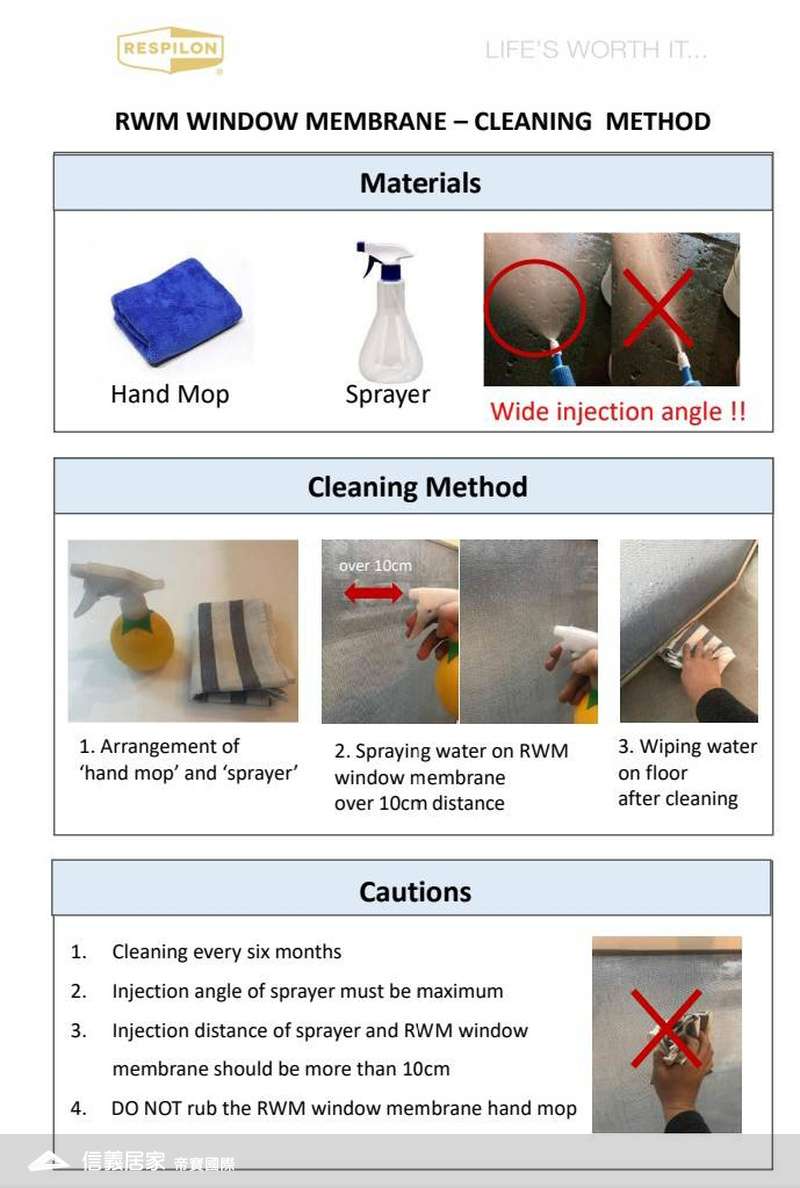 RESPILON

LIFE'S WORTH IT...

RWM WINDOW MEMBRANE – CLEANING METHOD

Materials

Hand Mop

Sprayer

Wide injection angle !!

Cleaning Method

over 10cm

1. Arrangement of 'hand mop' and 'sprayer'

2. Spraying water on RWM window membrane over 10cm distance

3. Wiping water on floor after cleaning

Cautions

1. Cleaning every six months

2. Injection angle of sprayer must be maximum

3. Injection distance of sprayer and RWM window membrane should be more than 10cm

4. DO NOT rub the RWM window membrane hand mop

信義居家 帝寶國際